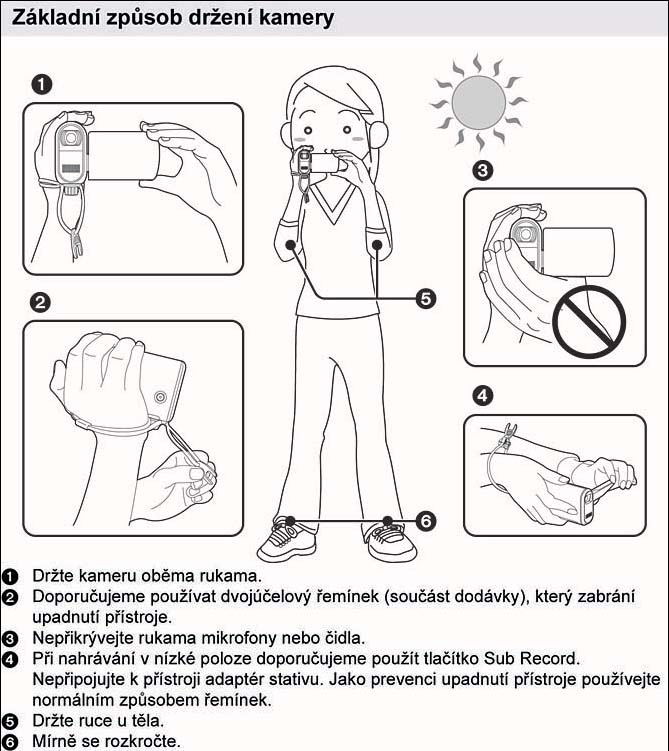 Základní způsob držení kamery

❶

❷

❸

❹

❺

❻

❶ Držte kameru oběma rukama.
❷ Doporučujeme používat dvojúčelový řemínek (součást dodávky), který zabrání upadnutí přístroje.
❸ Nepřikrývejte rukama mikrofony nebo čidla.
❹ Při nahrávání v nízké poloze doporučujeme použít tlačítko Sub Record. Nepřipojujte k přístroji adaptér stativu. Jako prevenci upadnutí přístroje používejte normálním způsobem řemínek.
❺ Držte ruce u těla.
❻ Mírně se rozkročte.